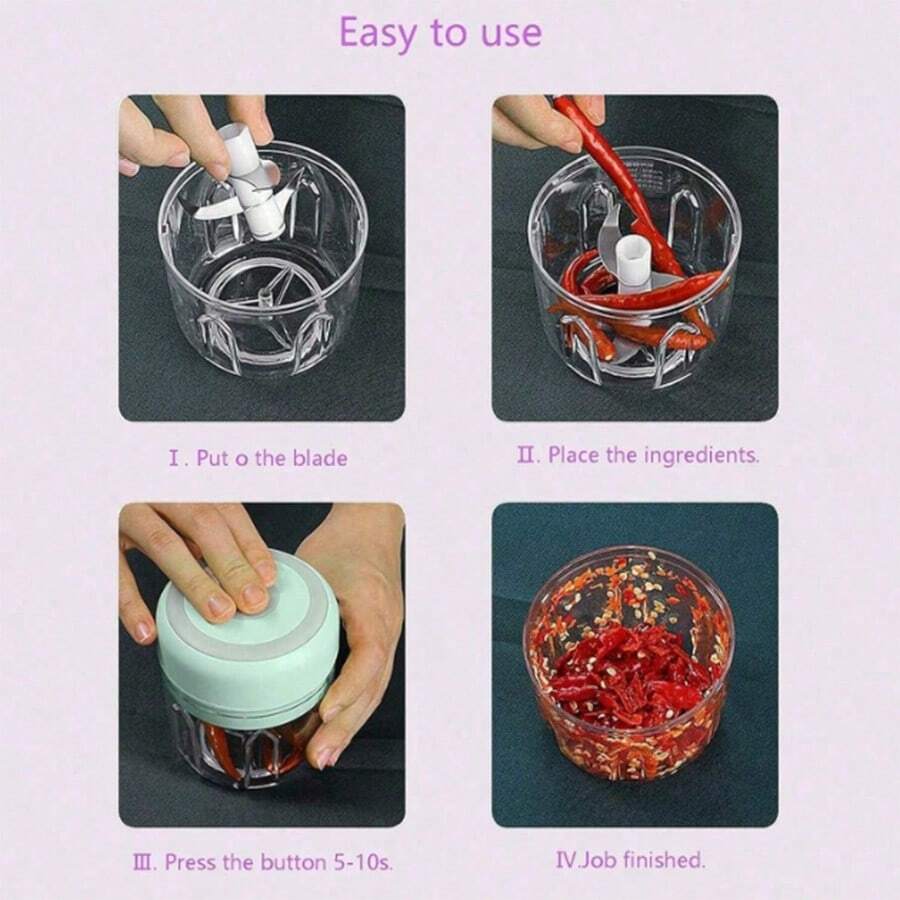 Easy to use

Ⅰ. Put o the blade

Ⅱ. Place the ingredients.

Ⅲ. Press the button 5-10s.

Ⅳ.Job finished.